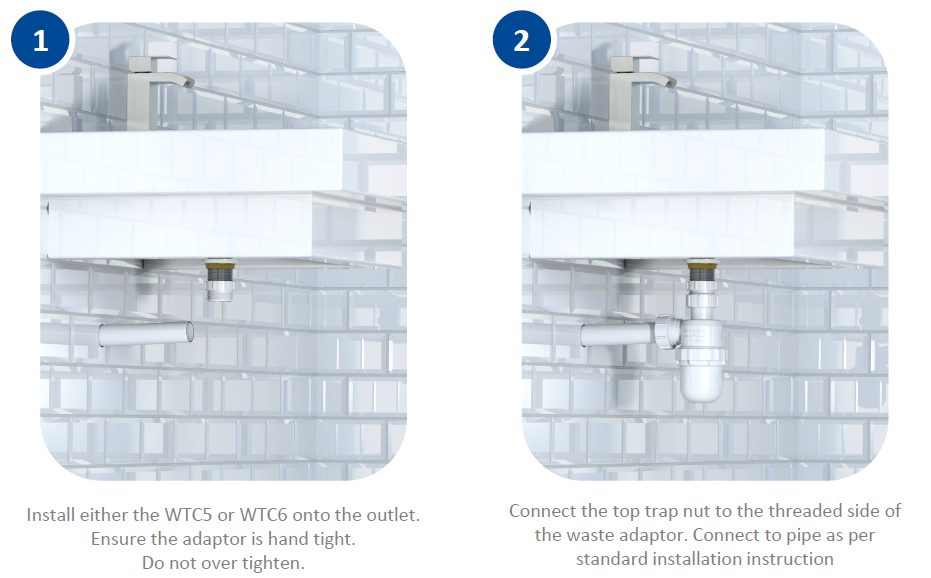 1

Install either the WTC5 or WTC6 onto the outlet. Ensure the adaptor is hand tight. Do not over tighten.

2

Connect the top trap nut to the threaded side of the waste adaptor. Connect to pipe as per standard installation instruction